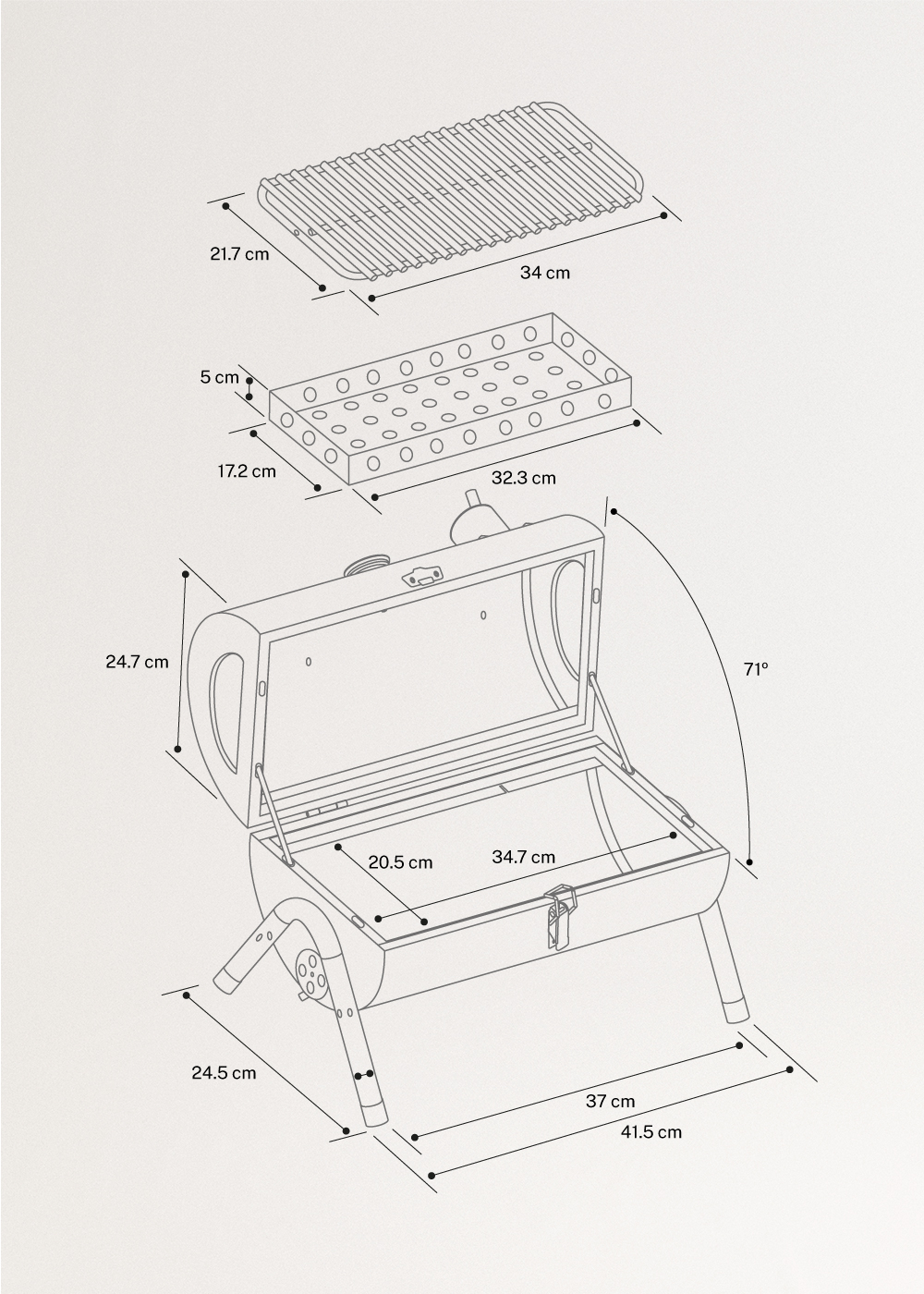 21.7 cm

34 cm

5 cm

17.2 cm

32.3 cm

24.7 cm

71º

20.5 cm

34.7 cm

24.5 cm

37 cm

41.5 cm