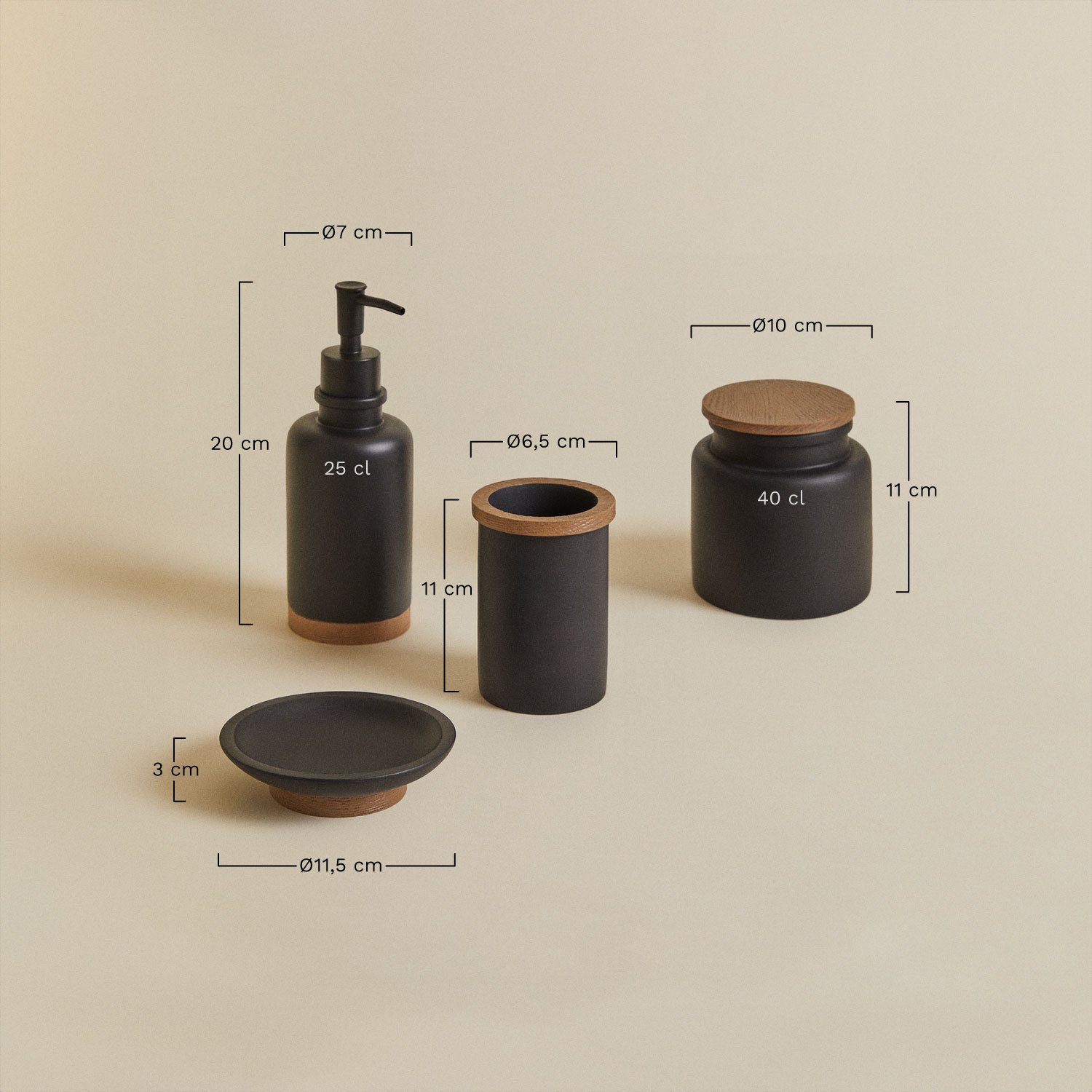 Ø7 cm
20 cm
25 cl
Ø10 cm
Ø6,5 cm
40 cl
11 cm
11 cm
3 cm
Ø11,5 cm