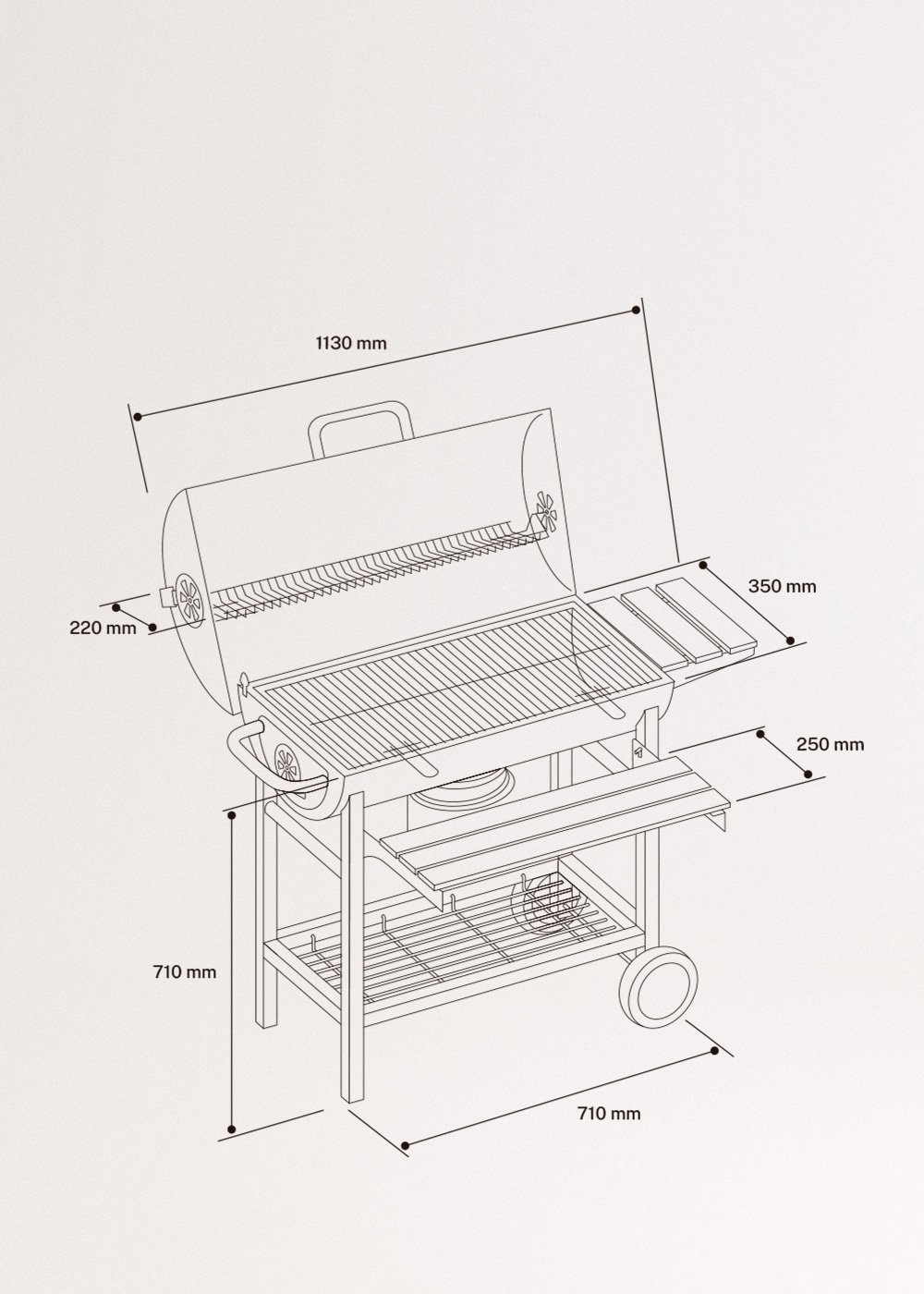 1130 mm

350 mm

220 mm

250 mm

710 mm

710 mm