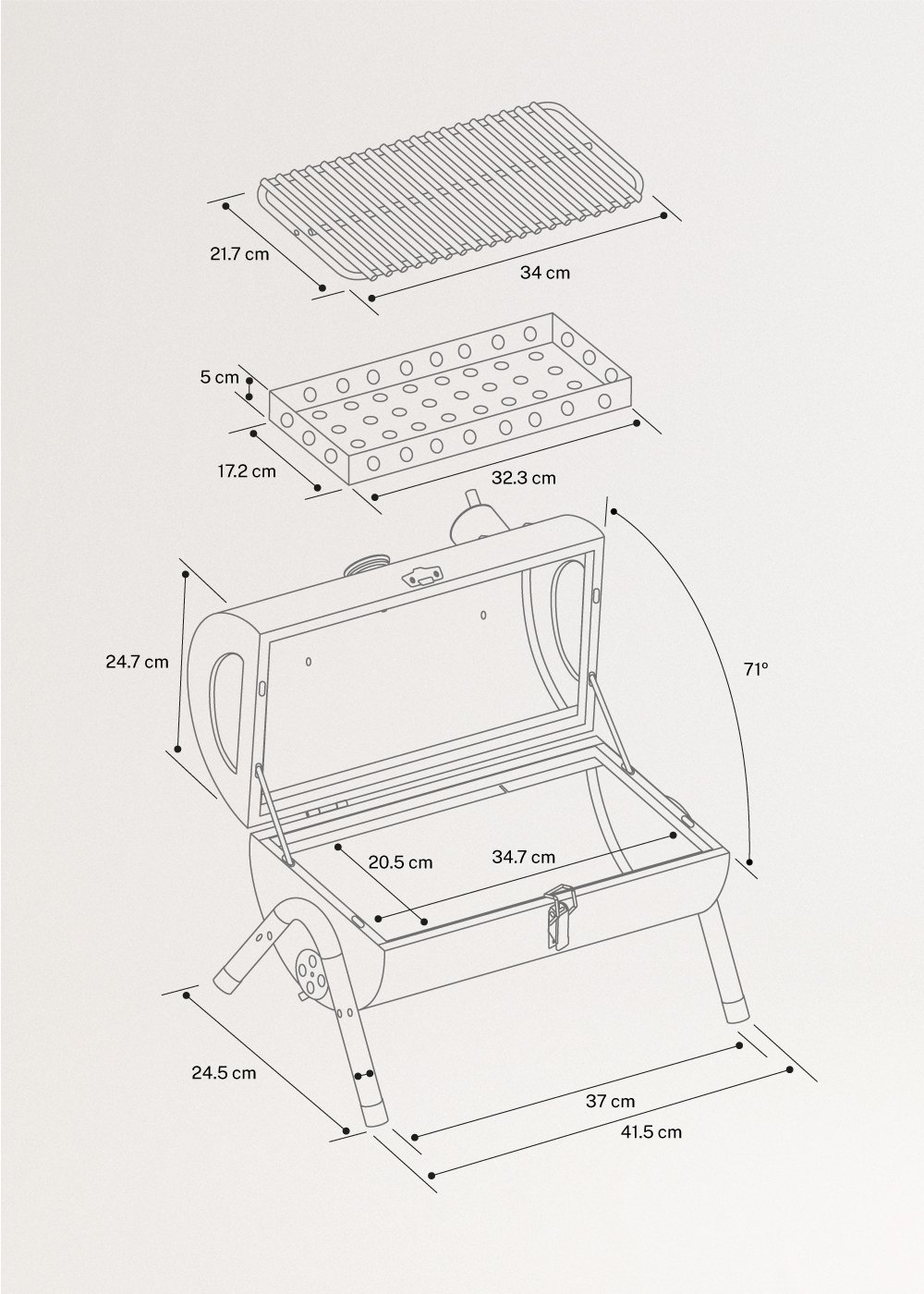 21.7 cm
34 cm
5 cm
17.2 cm
32.3 cm
24.7 cm
71º
20.5 cm
34.7 cm
24.5 cm
37 cm
41.5 cm